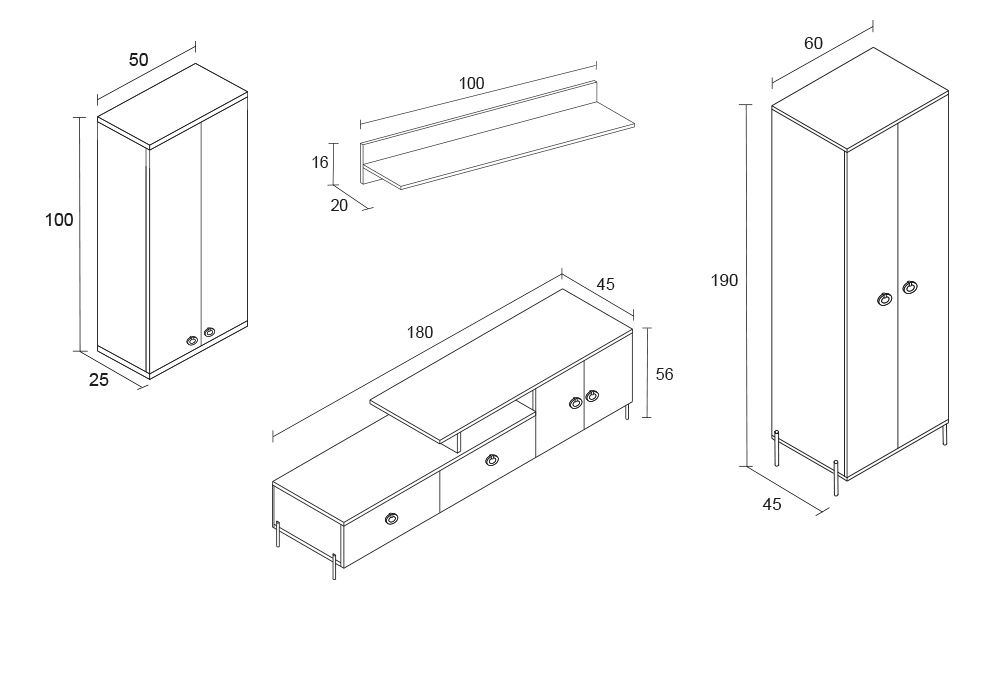 50
100
25
100
16
20
180
45
56
60
190
45